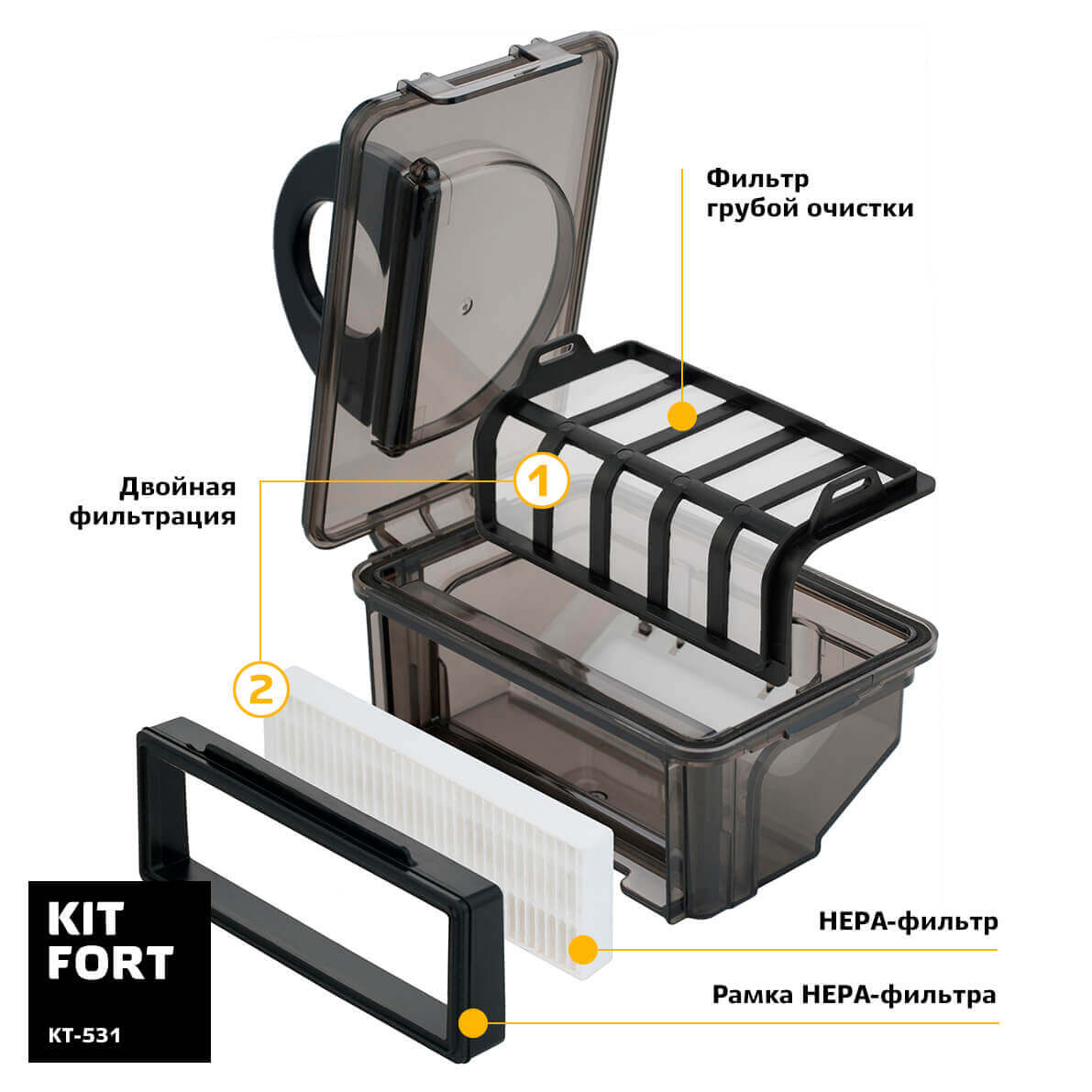 Фильтр грубой очистки

Двойная фильтрация

1

2

HEPA-фильтр

Рамка HEPA-фильтра

KIT FORT

KT-531